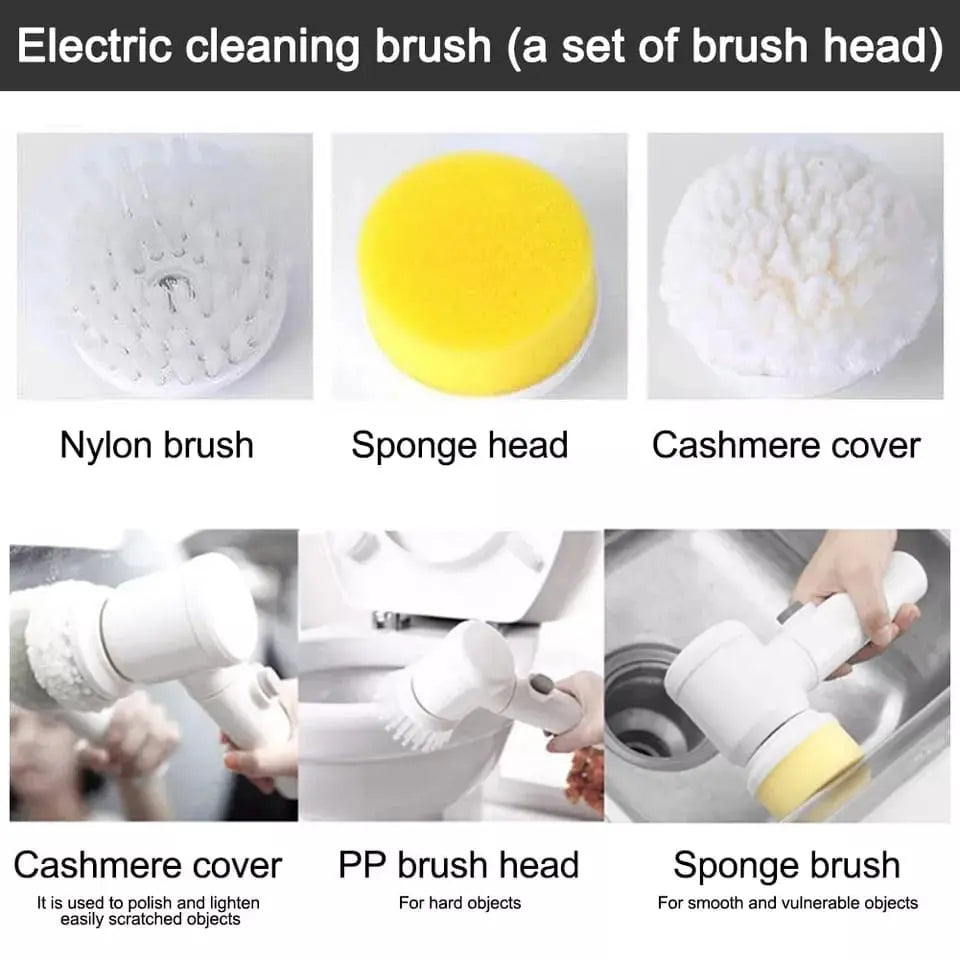 Electric cleaning brush (a set of brush head)

Nylon brush

Sponge head

Cashmere cover

Cashmere cover
It is used to polish and lighten easily scratched objects

PP brush head
For hard objects

Sponge brush
For smooth and vulnerable objects